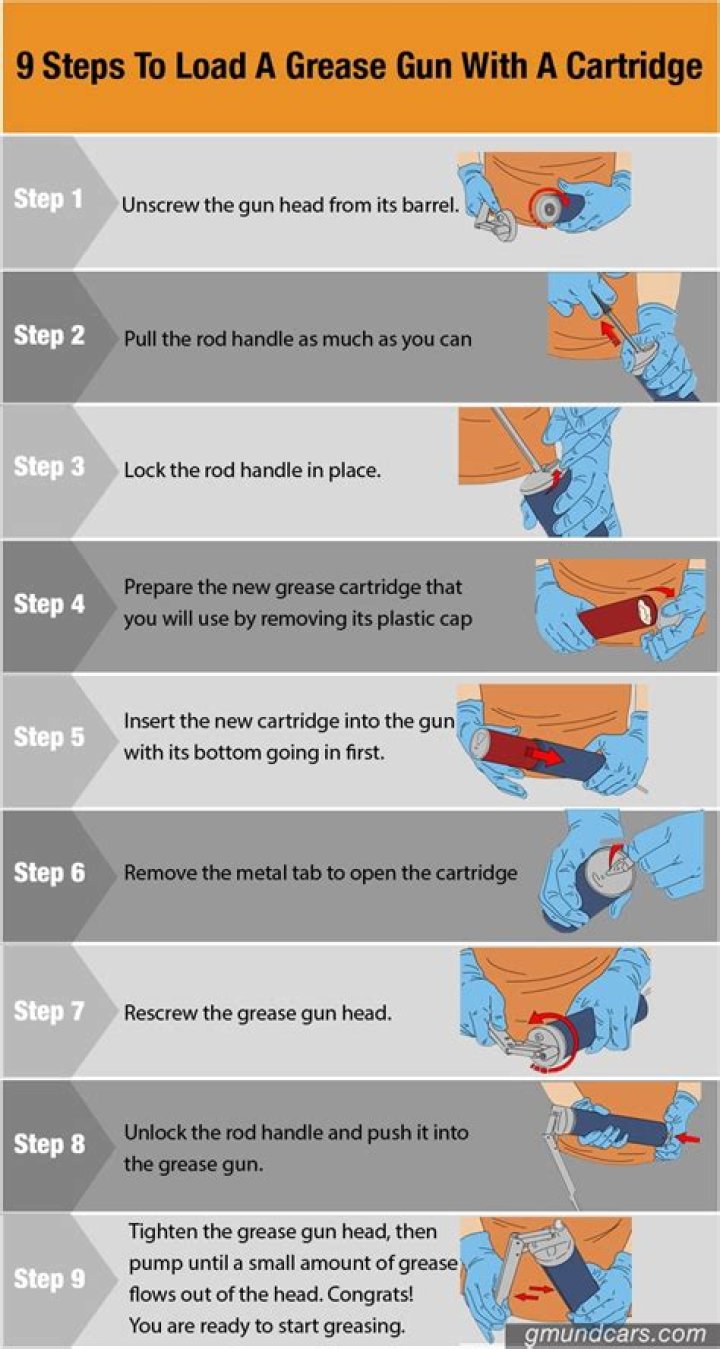 9 Steps To Load A Grease Gun With A Cartridge

Step 1
Unscrew the gun head from its barrel.

Step 2
Pull the rod handle as much as you can

Step 3
Lock the rod handle in place.

Step 4
Prepare the new grease cartridge that you will use by removing its plastic cap

Step 5
Insert the new cartridge into the gun with its bottom going in first.

Step 6
Remove the metal tab to open the cartridge

Step 7
Rescrew the grease gun head.

Step 8
Unlock the rod handle and push it into the grease gun.

Step 9
Tighten the grease gun head, then pump until a small amount of grease flows out of the head. Congrats! You are ready to start greasing.

gmundcars.com